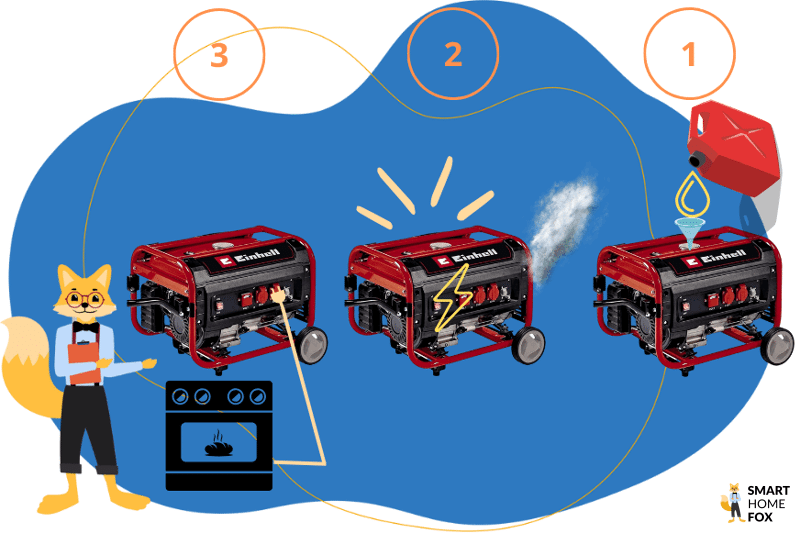 3

2

1

Einhell

Einhell

Einhell

SMART
HOME
FOX